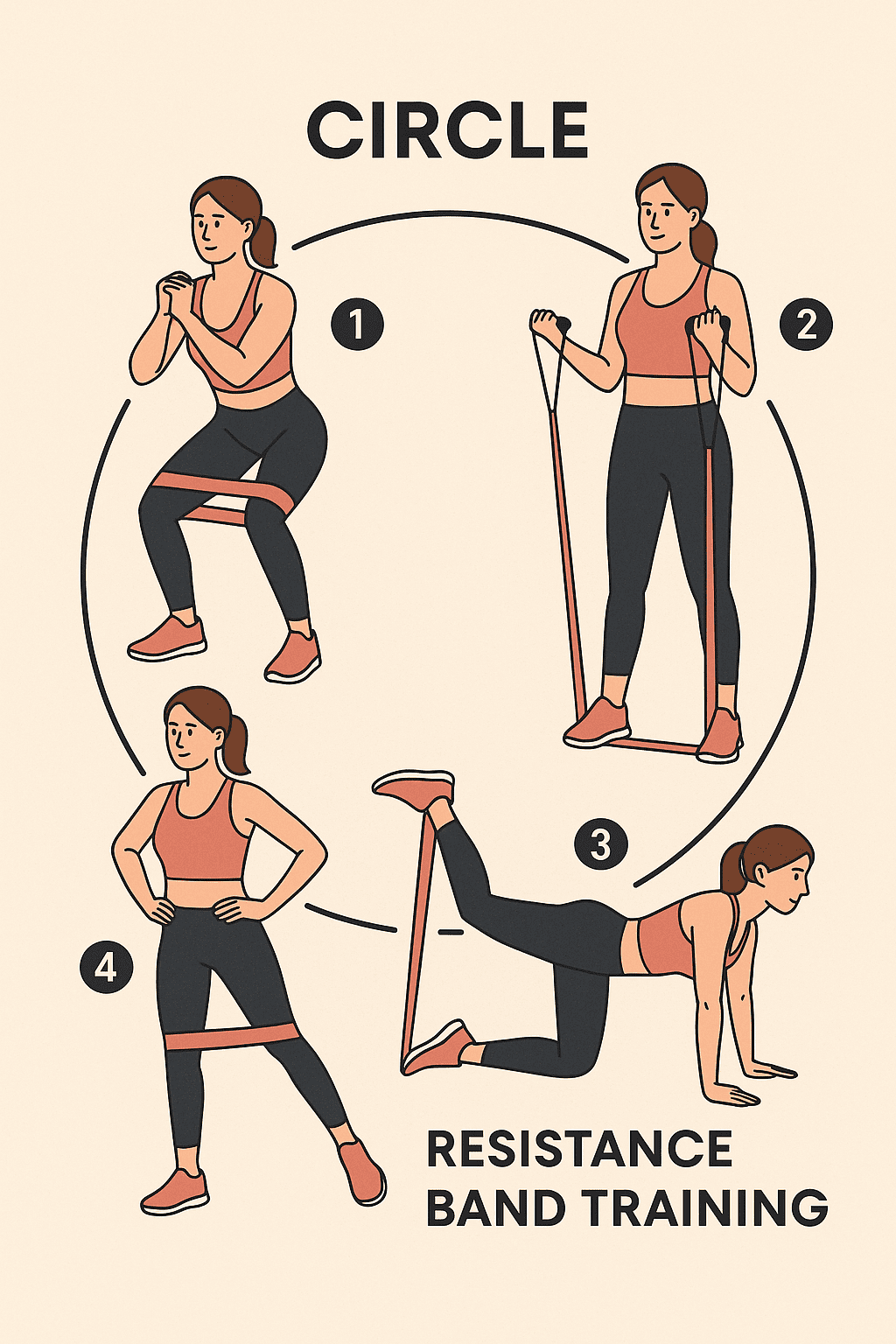 CIRCLE

1

2

3

4

RESISTANCE BAND TRAINING